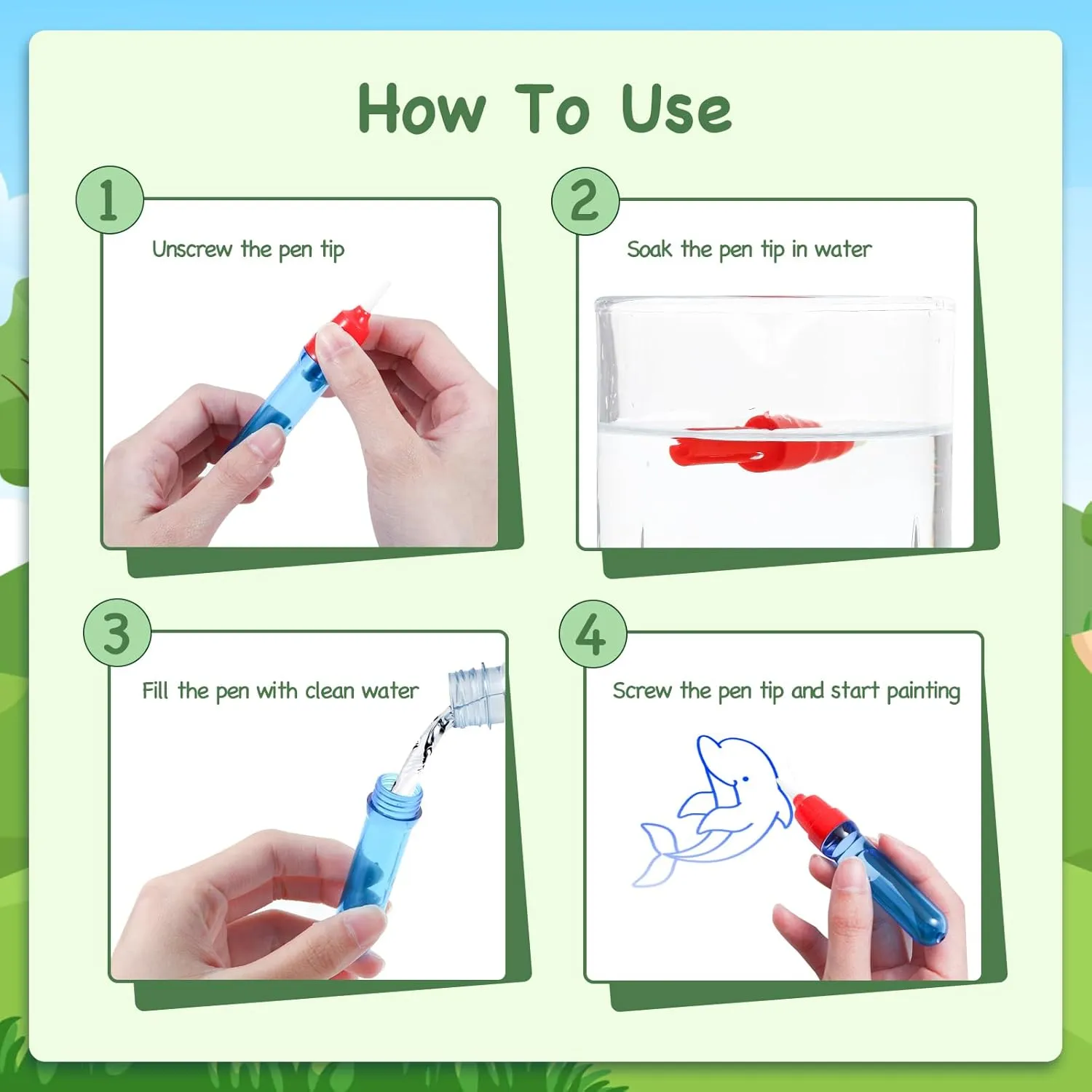 How To Use

1

Unscrew the pen tip

2

Soak the pen tip in water

3

Fill the pen with clean water

4

Screw the pen tip and start painting