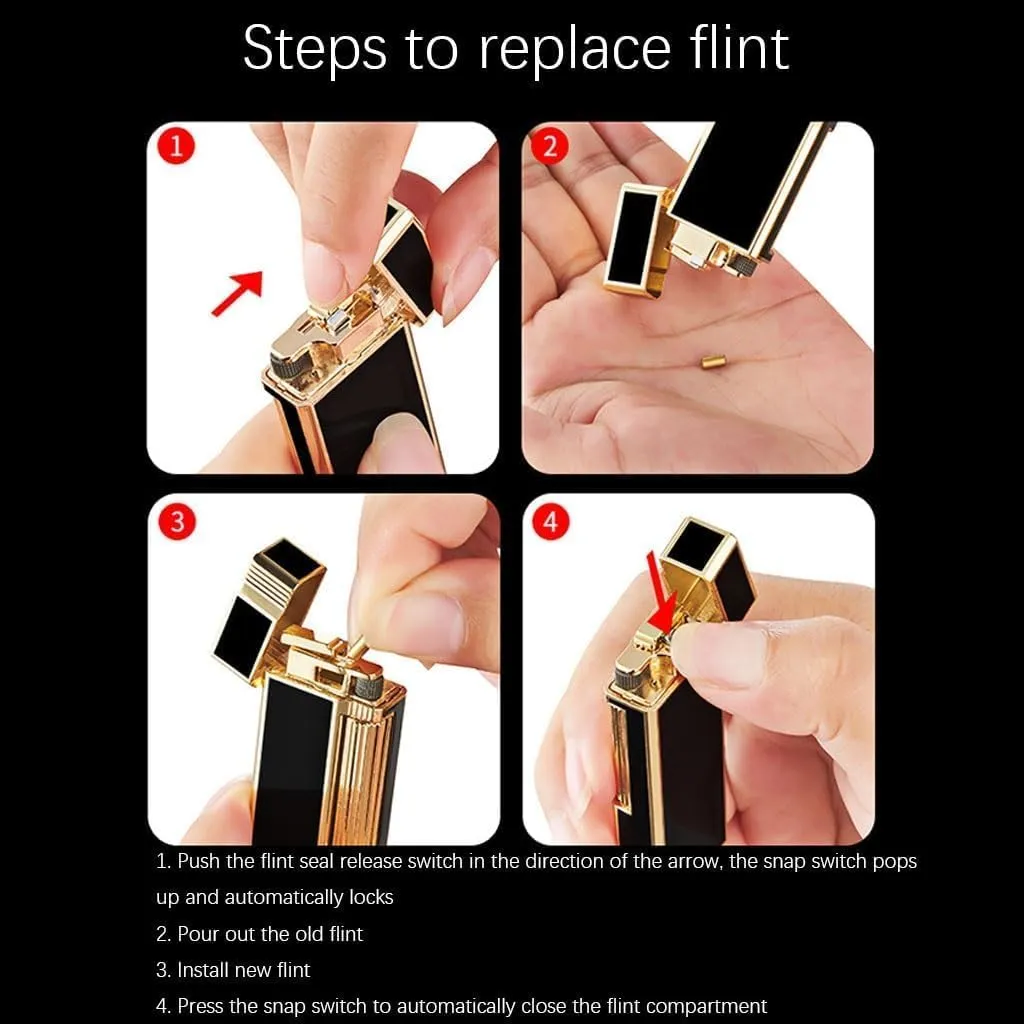 Steps to replace flint

1

2

3

4

1. Push the flint seal release switch in the direction of the arrow, the snap switch pops up and automatically locks

2. Pour out the old flint

3. Install new flint

4. Press the snap switch to automatically close the flint compartment