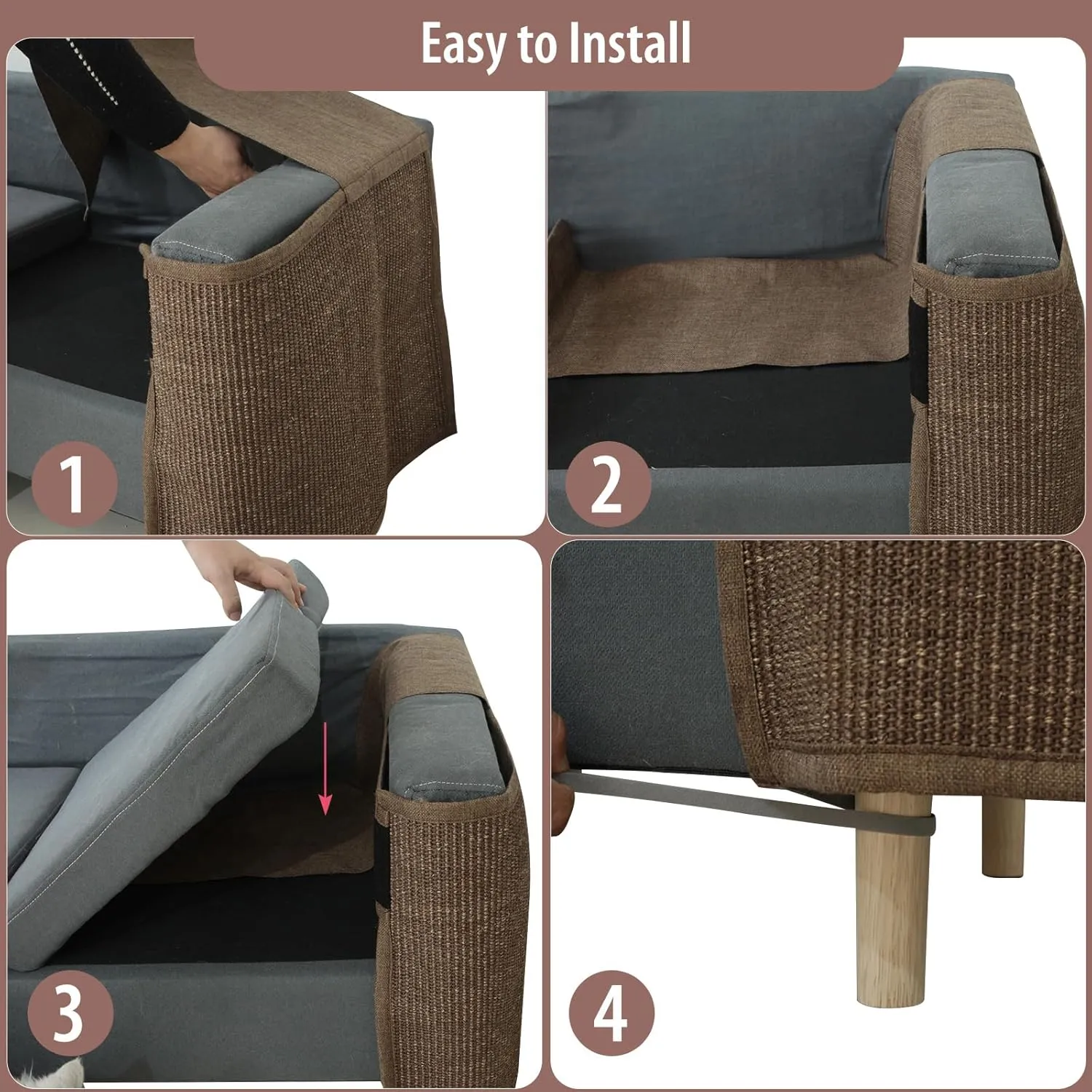 Easy to Install

1

2

3

4