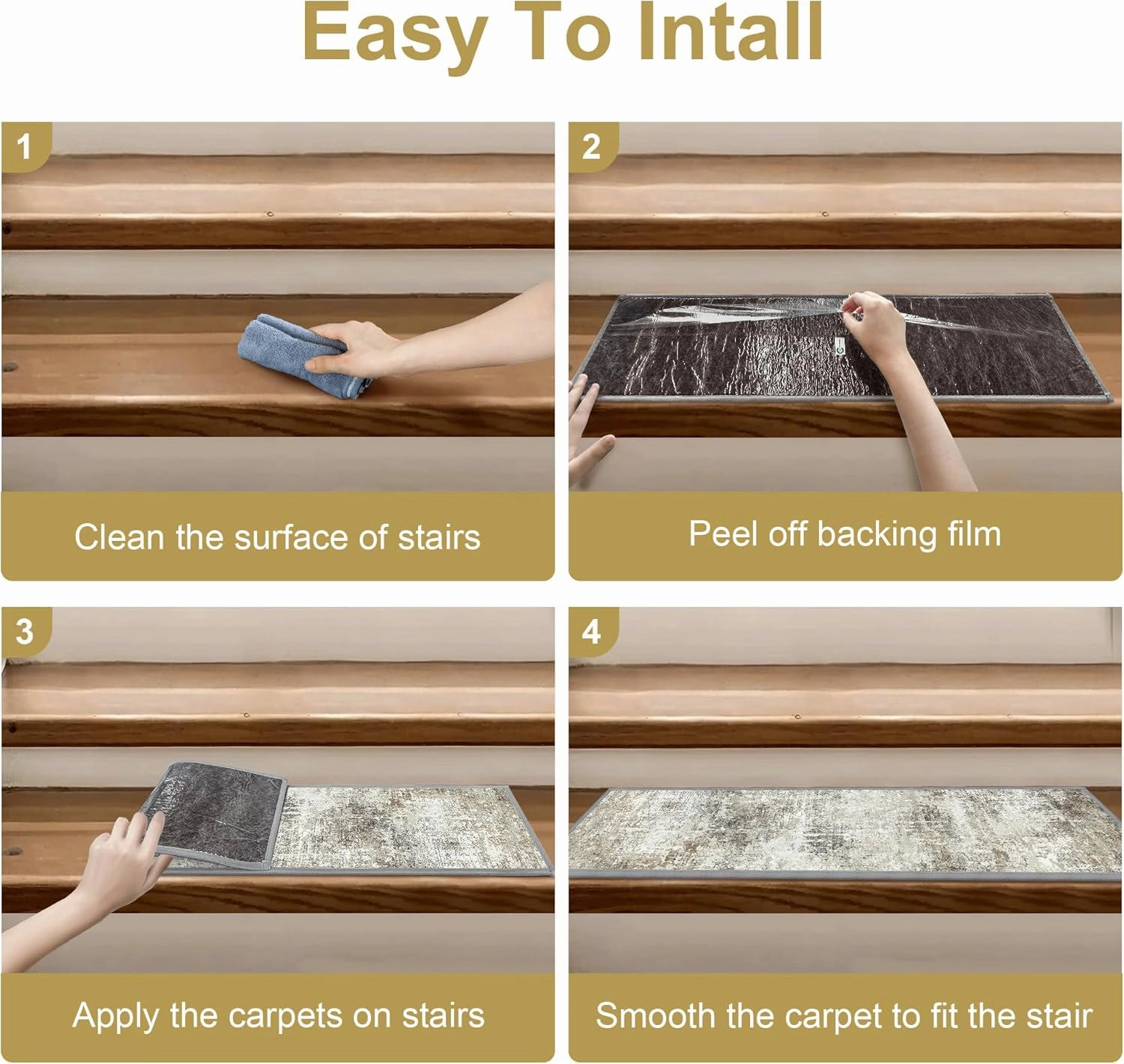 Easy To Intall

1

Clean the surface of stairs

2

Peel off backing film

3

Apply the carpets on stairs

4

Smooth the carpet to fit the stair