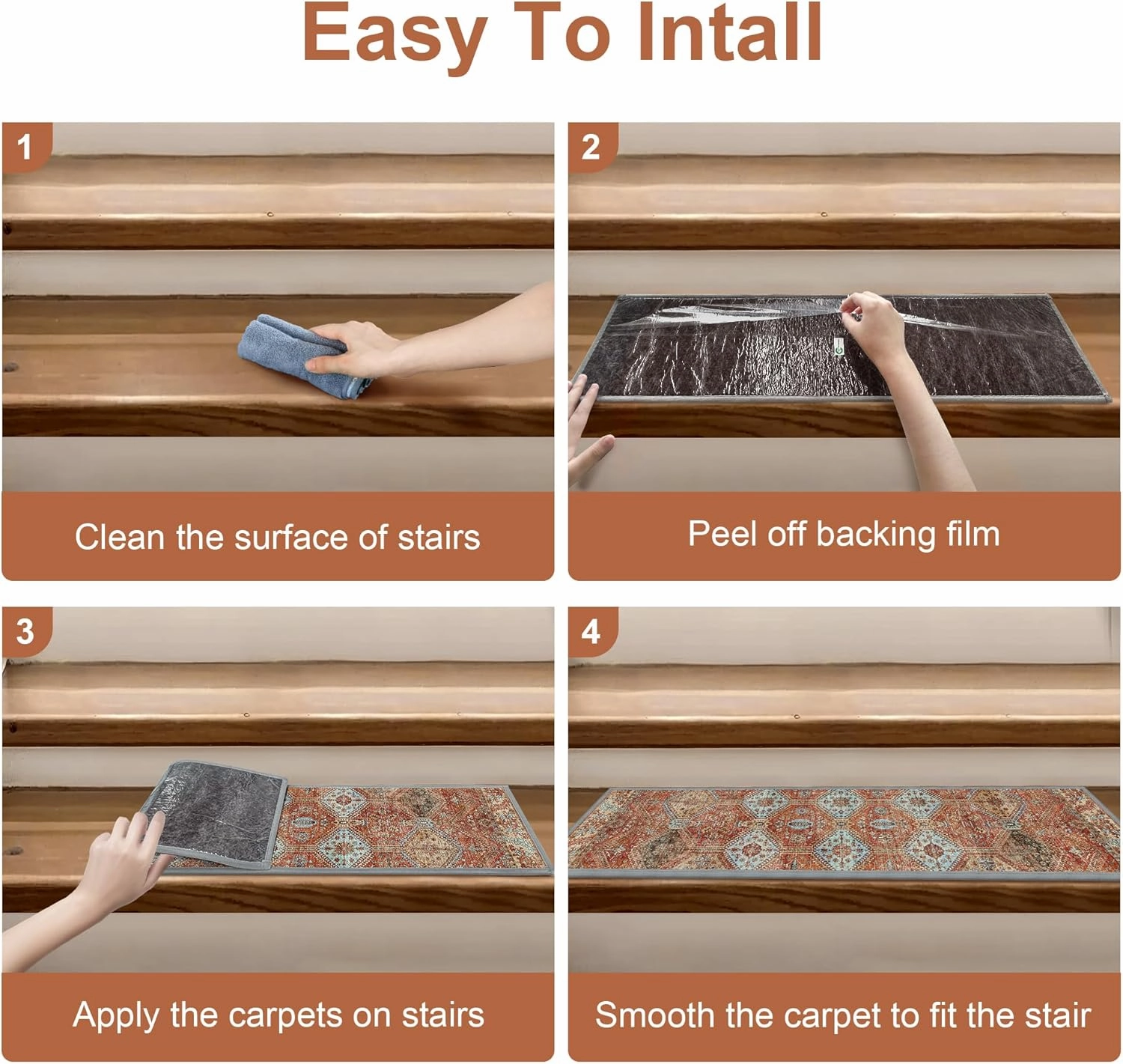 Easy To Intall

1

Clean the surface of stairs

2

Peel off backing film

3

Apply the carpets on stairs

4

Smooth the carpet to fit the stair