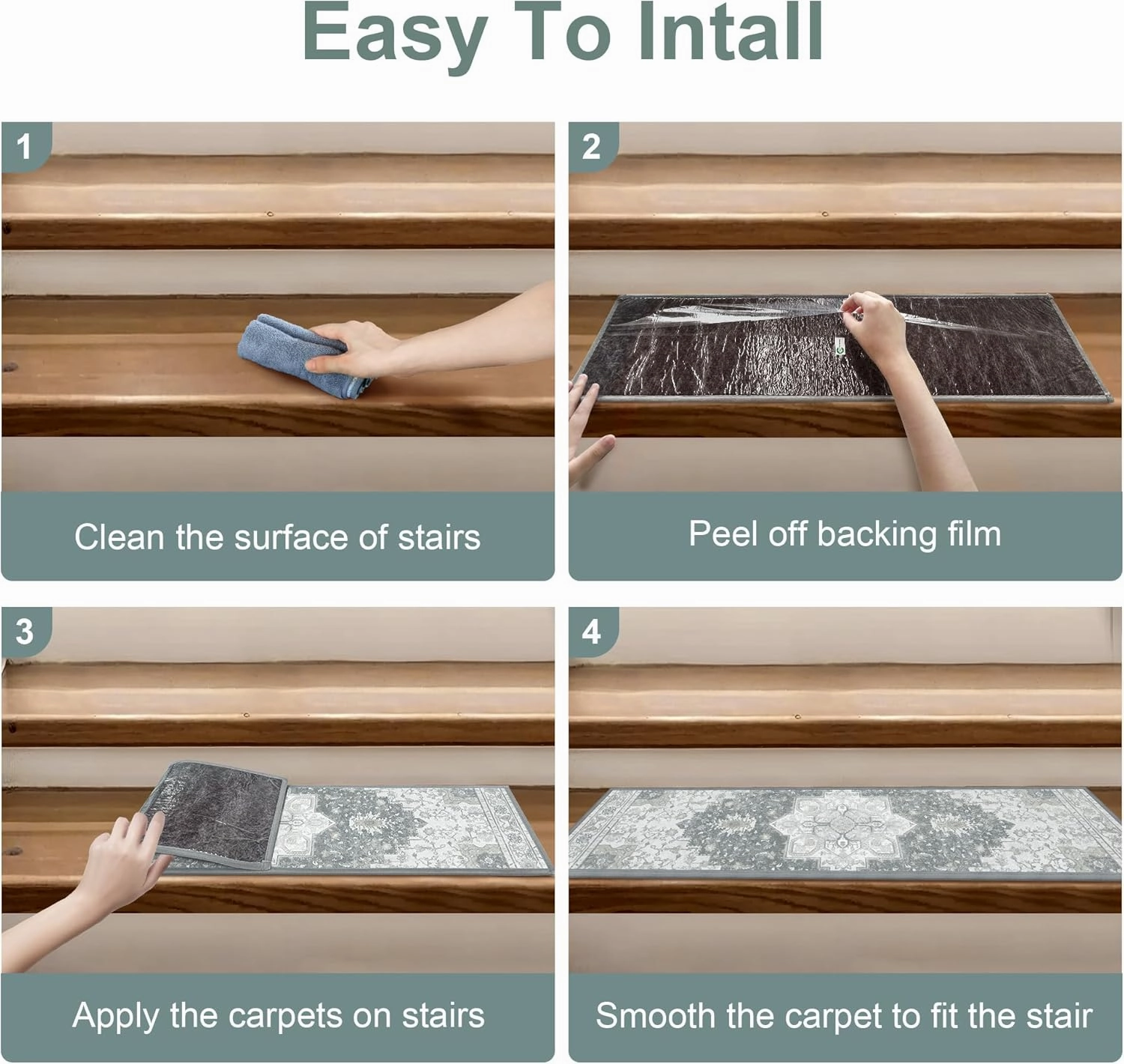 Easy To Intall

1

Clean the surface of stairs

2

Peel off backing film

3

Apply the carpets on stairs

4

Smooth the carpet to fit the stair