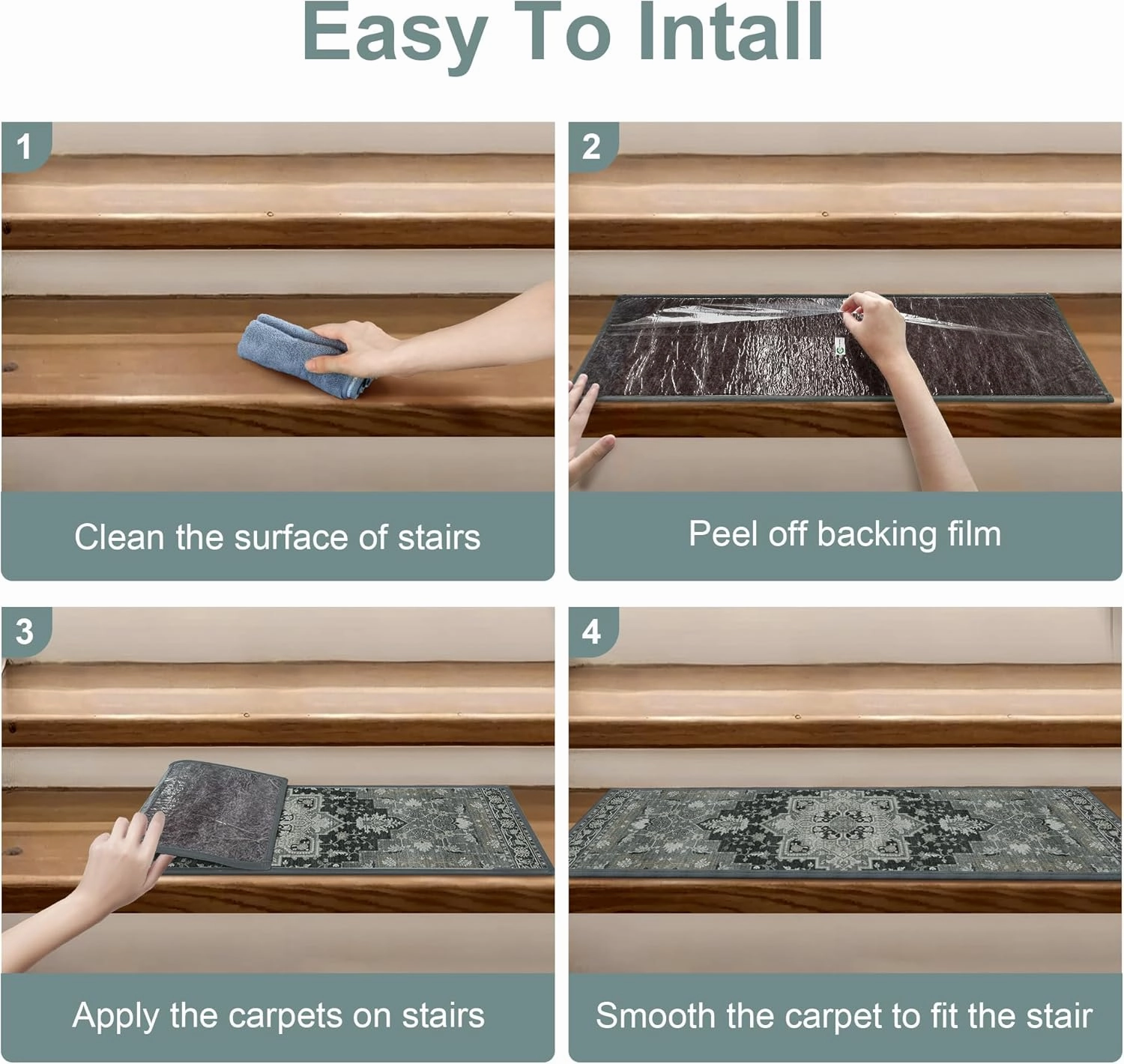 Easy To Intall

1

Clean the surface of stairs

2

Peel off backing film

3

Apply the carpets on stairs

4

Smooth the carpet to fit the stair