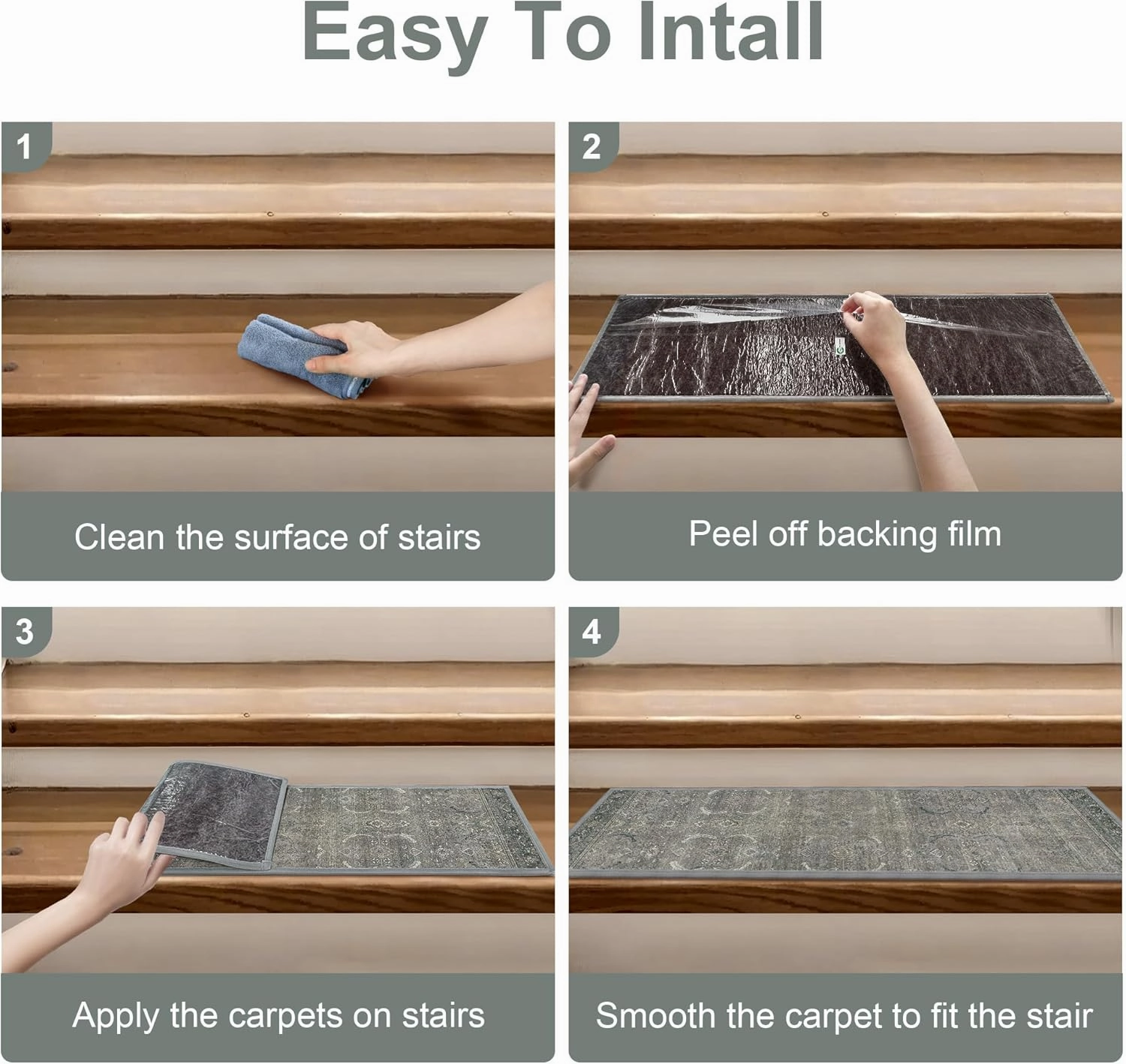 Easy To Intall

1

Clean the surface of stairs

2

Peel off backing film

3

Apply the carpets on stairs

4

Smooth the carpet to fit the stair