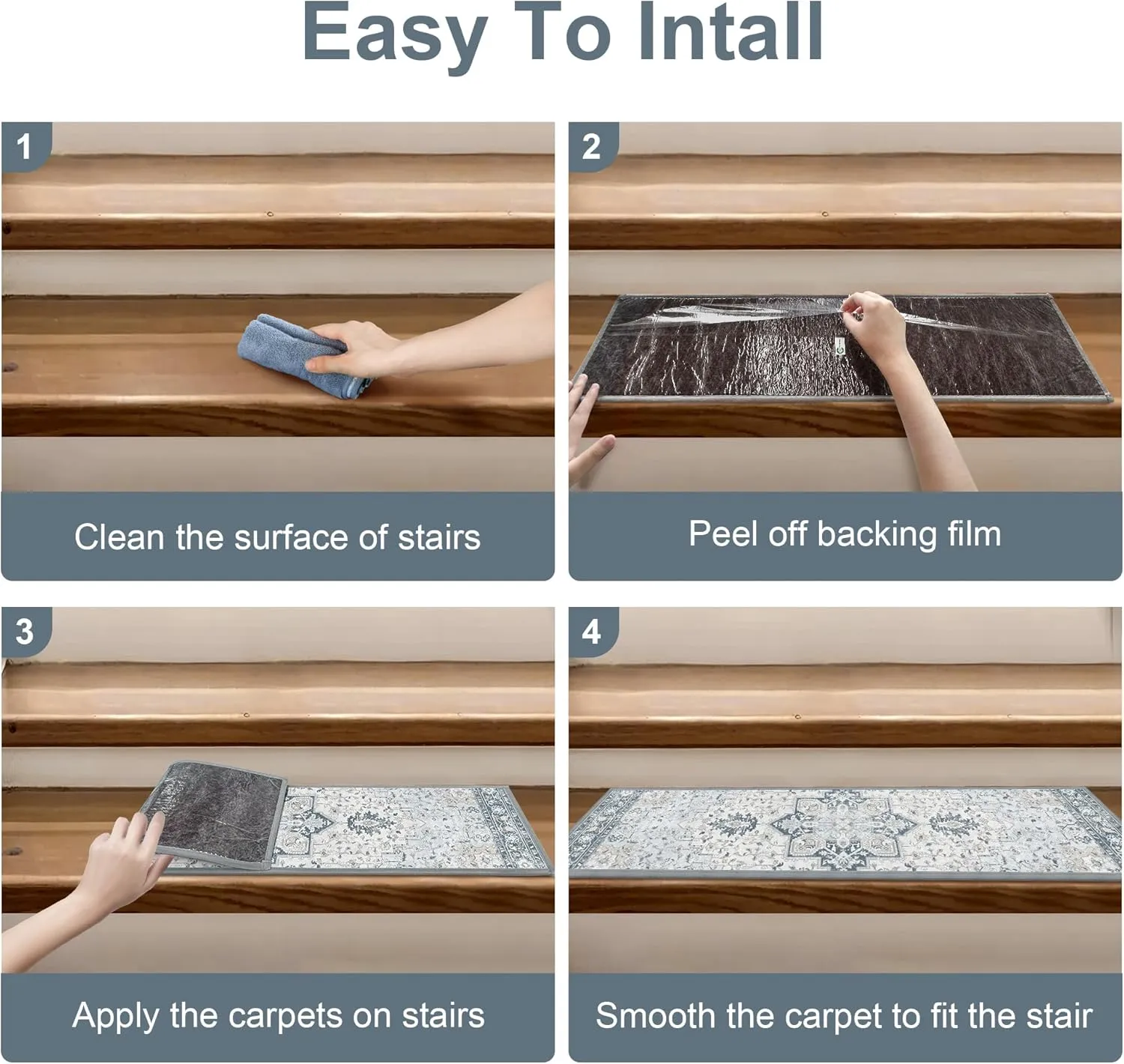 Easy To Intall

1

Clean the surface of stairs

2

Peel off backing film

3

Apply the carpets on stairs

4

Smooth the carpet to fit the stair