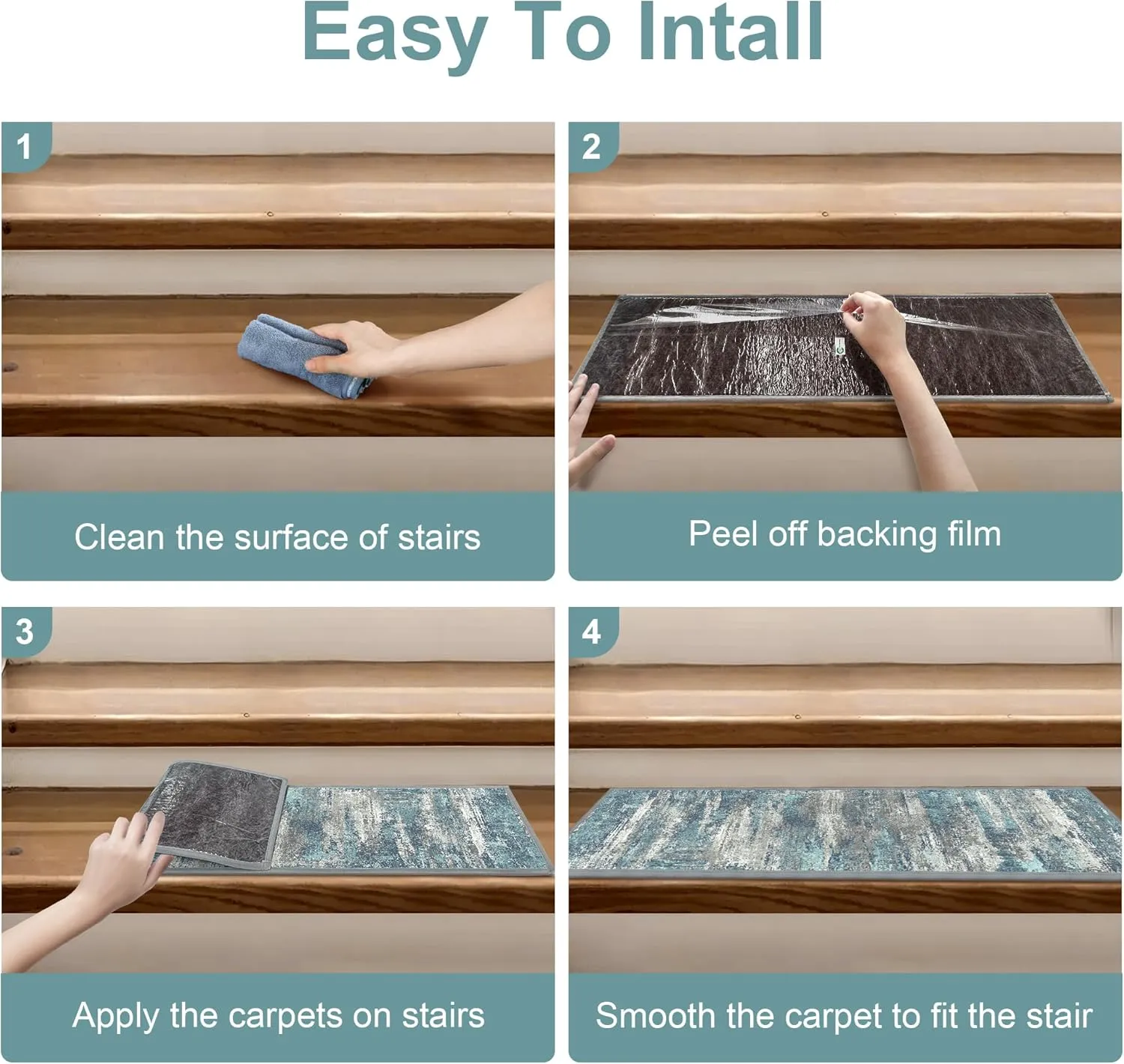 Easy To Intall

1

Clean the surface of stairs

2

Peel off backing film

3

Apply the carpets on stairs

4

Smooth the carpet to fit the stair