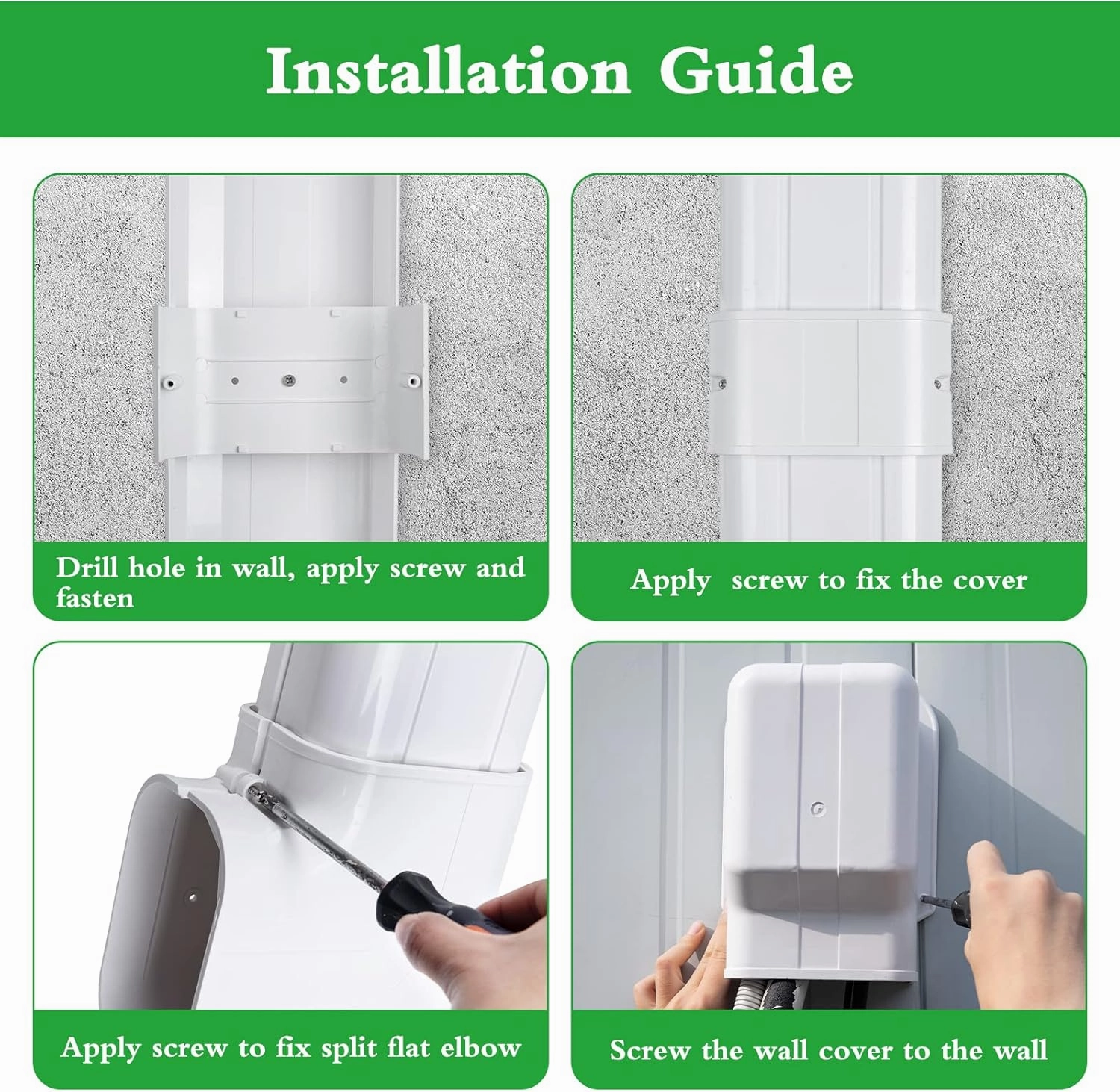 Installation Guide

Drill hole in wall, apply screw and fasten

Apply  screw to fix the cover

Apply screw to fix split flat elbow

Screw the wall cover to the wall