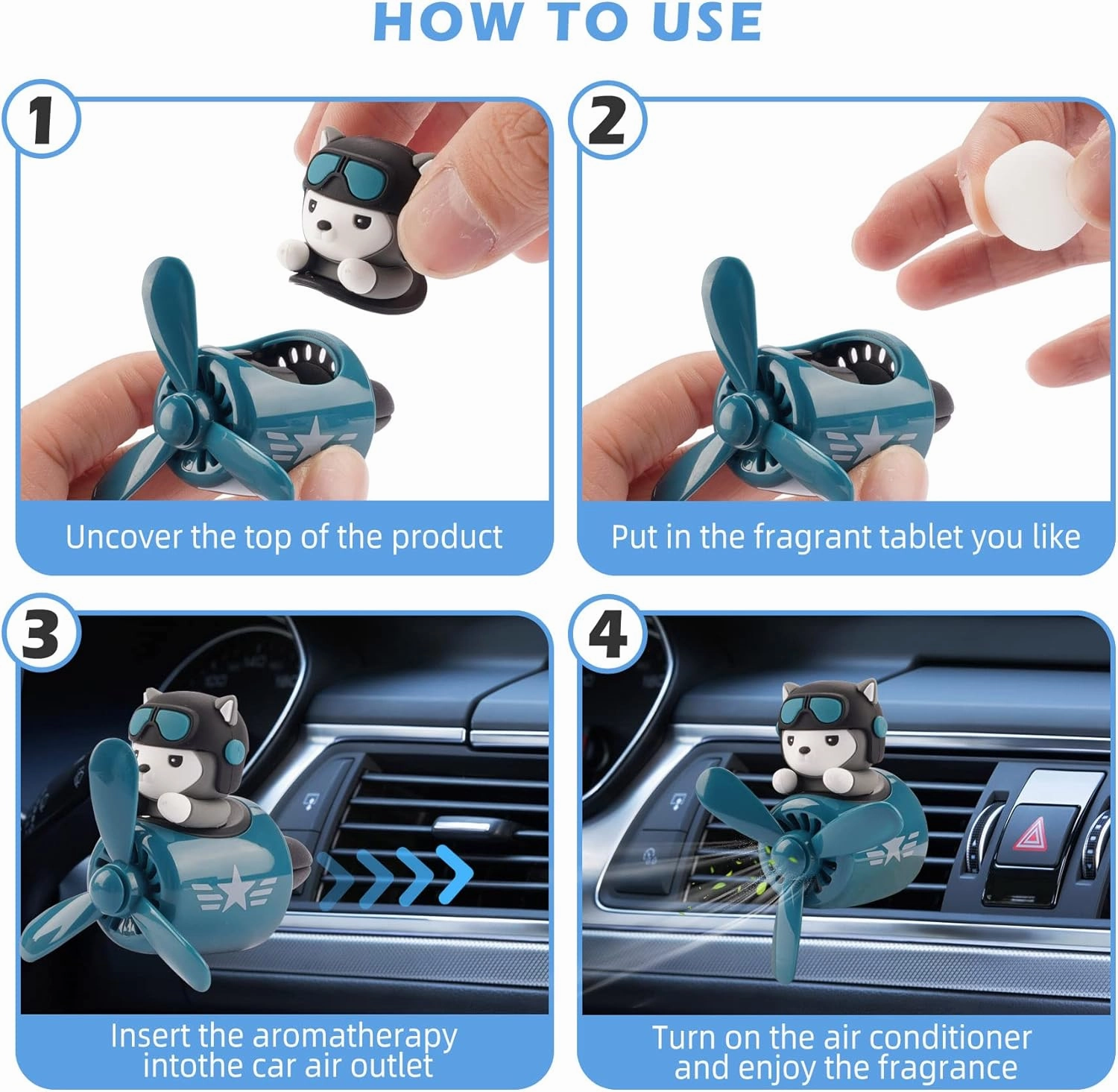 HOW TO USE

1

Uncover the top of the product

2

Put in the fragrant tablet you like

3

Insert the aromatherapy intothe car air outlet

4

Turn on the air conditioner and enjoy the fragrance