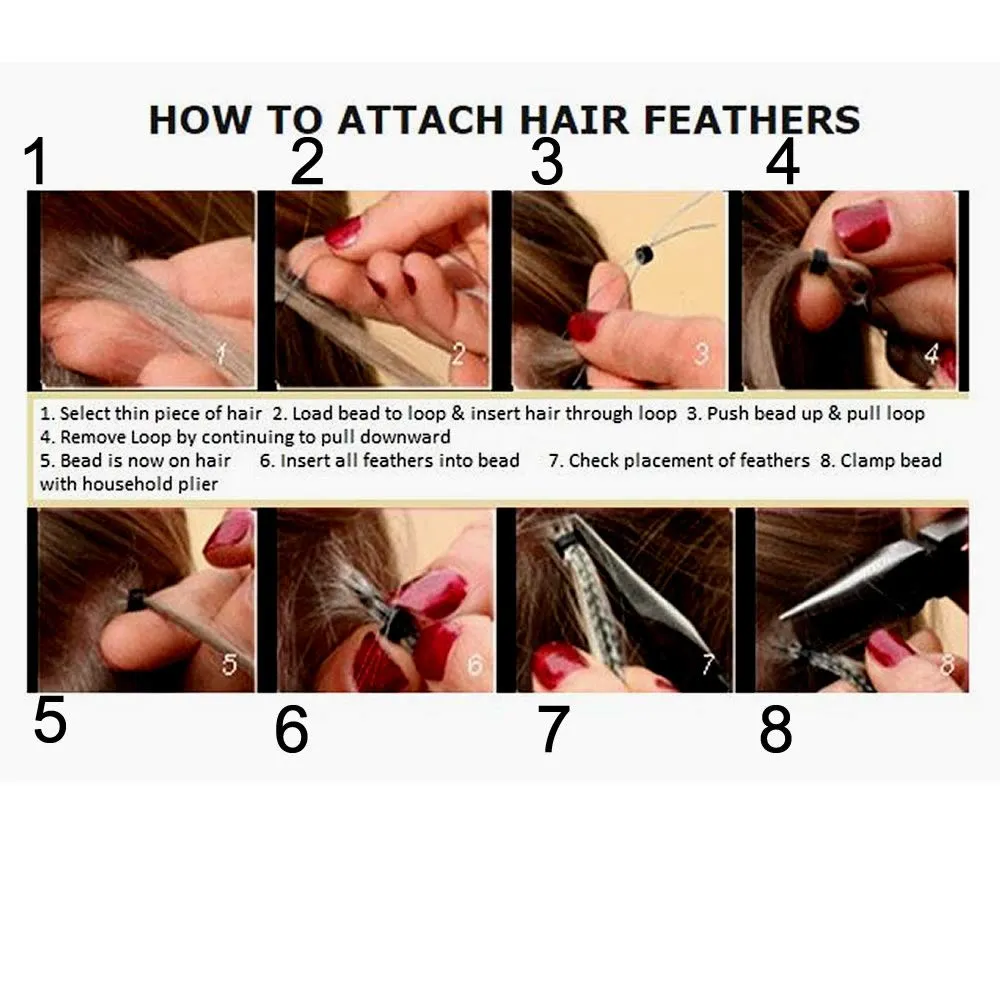 HOW TO ATTACH HAIR FEATHERS

1 2 3 4

1 2 3 4

1. Select thin piece of hair 2. Load bead to loop & insert hair through loop 3. Push bead up & pull loop
4. Remove Loop by continuing to pull downward
5. Bead is now on hair 6. Insert all feathers into bead 7. Check placement of feathers 8. Clamp bead with household plier

5 6 7 8

5 6 7 8